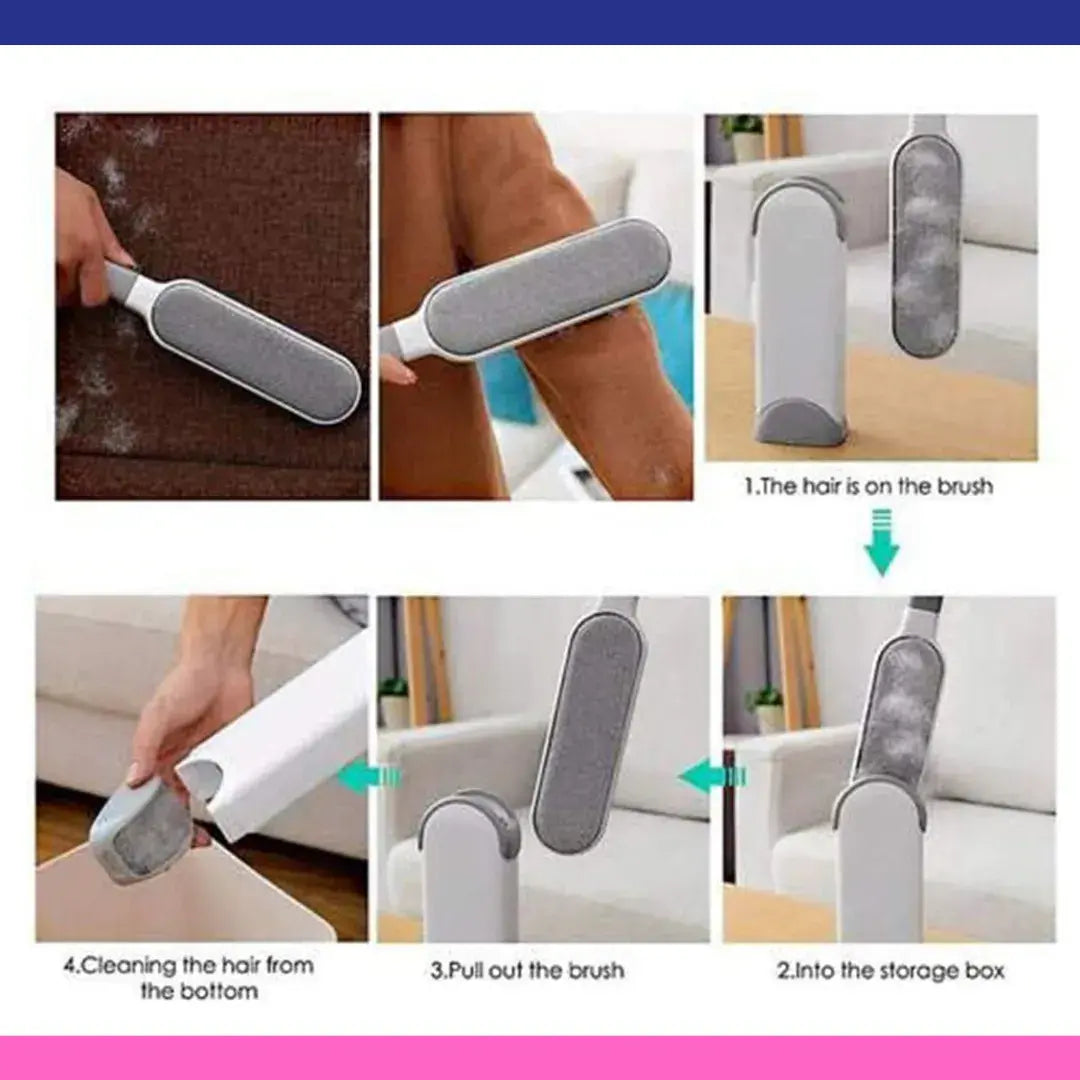 1.The hair is on the brush

4.Cleaning the hair from the bottom

3.Pull out the brush

2.Into the storage box