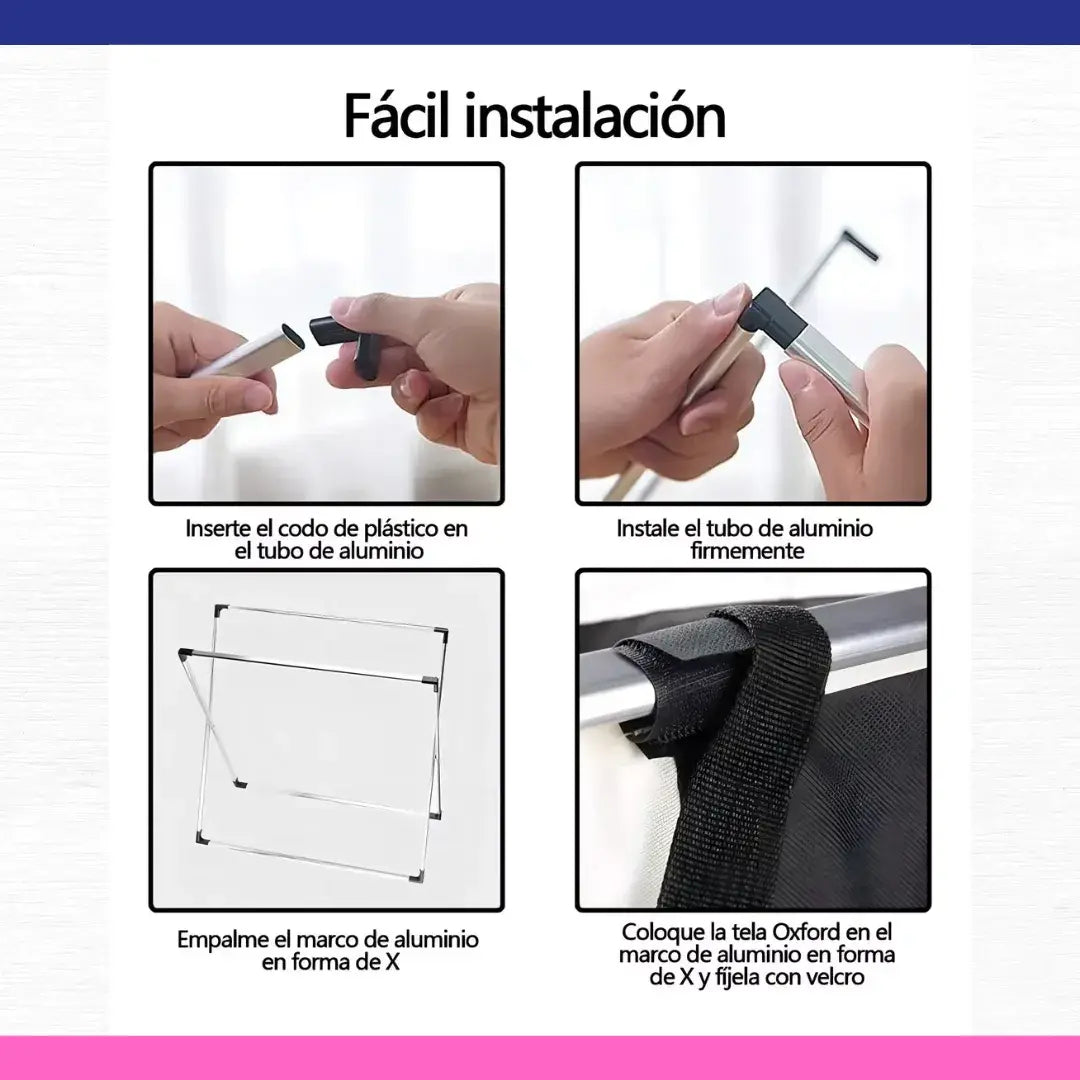 Fácil instalación

Inserte el codo de plástico en el tubo de aluminio

Instale el tubo de aluminio firmemente

Empalme el marco de aluminio en forma de X

Coloque la tela Oxford en el marco de aluminio en forma de X y fíjela con velcro